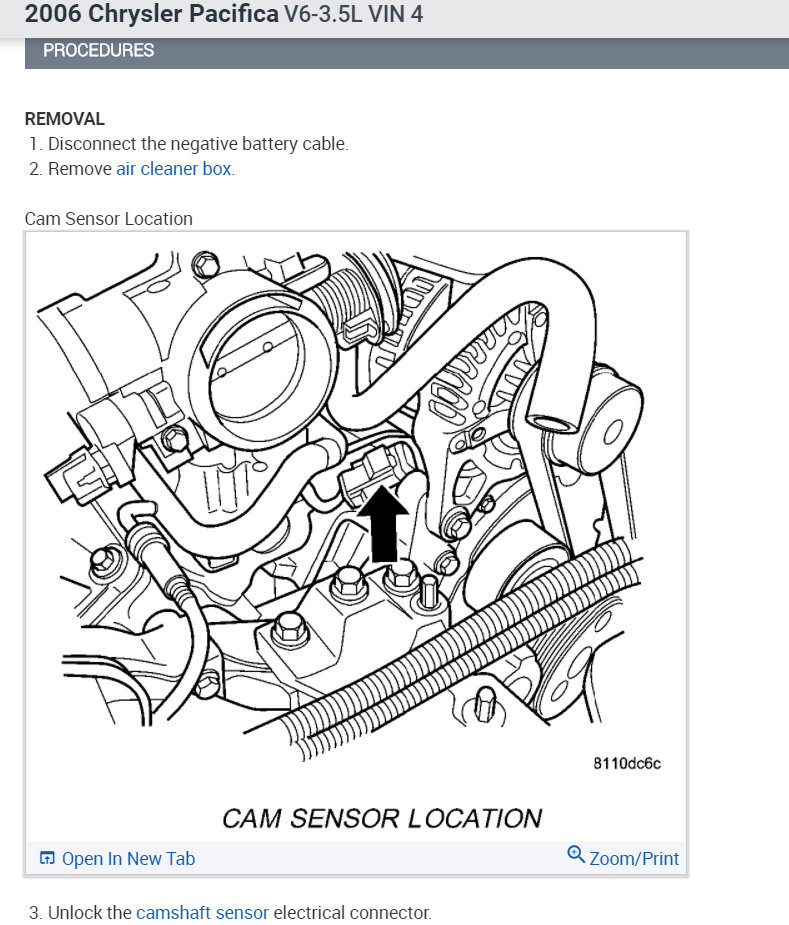 2006 Chrysler Pacifica V6-3.5L VIN 4

PROCEDURES

REMOVAL

1. Disconnect the negative battery cable.
2. Remove air cleaner box.

Cam Sensor Location

8110dc6c

CAM SENSOR LOCATION

Open In New Tab

Zoom/Print

3. Unlock the camshaft sensor electrical connector.