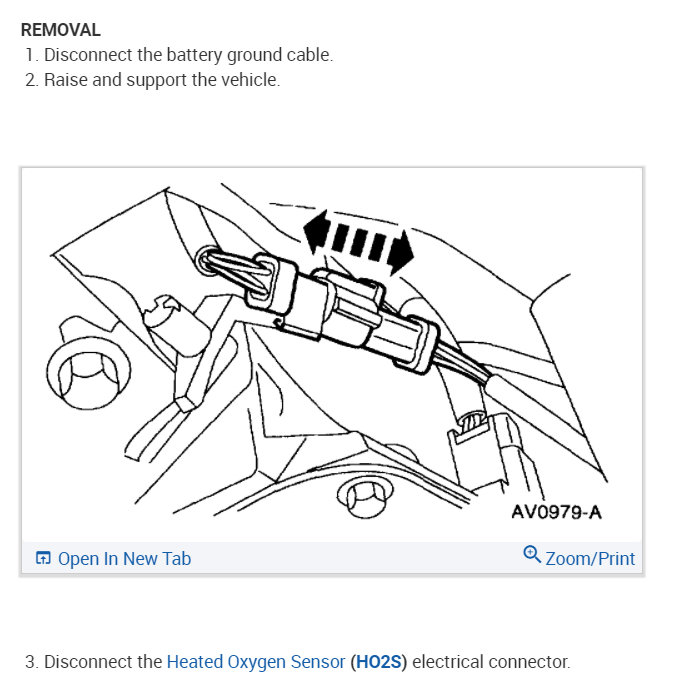 REMOVAL

1. Disconnect the battery ground cable.
2. Raise and support the vehicle.

AV0979-A

Open In New Tab

Zoom/Print

3. Disconnect the Heated Oxygen Sensor (HO2S) electrical connector.