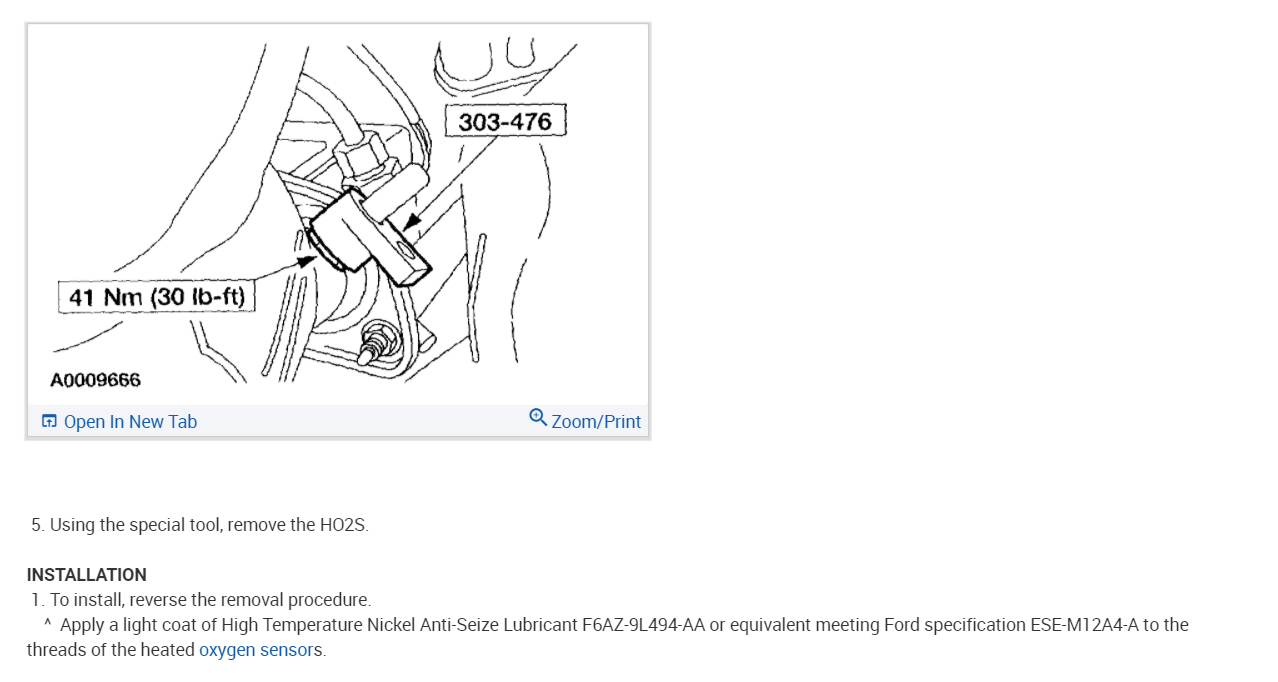 303-476

41 Nm (30 lb-ft)

A0009666

Open In New Tab

Zoom/Print

5. Using the special tool, remove the HO2S.

INSTALLATION
1. To install, reverse the removal procedure.
^ Apply a light coat of High Temperature Nickel Anti-Seize Lubricant F6AZ-9L494-AA or equivalent meeting Ford specification ESE-M12A4-A to the threads of the heated oxygen sensors.