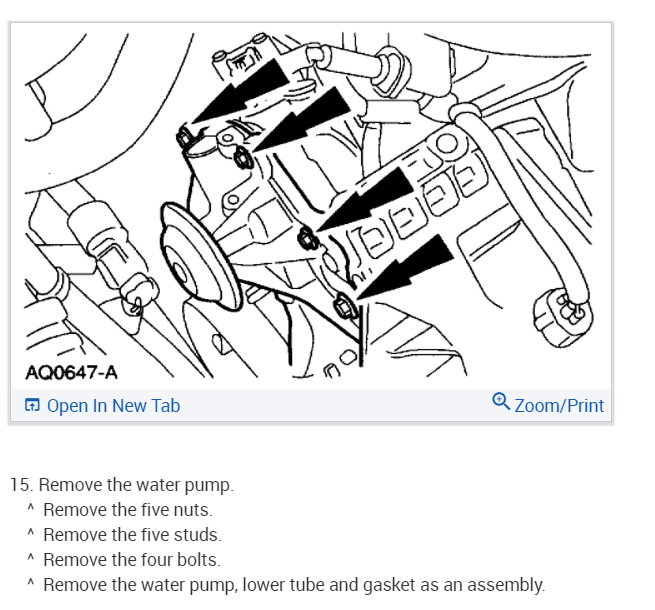 AQ0647-A

Open In New Tab

Zoom/Print

15. Remove the water pump.
^ Remove the five nuts.
^ Remove the five studs.
^ Remove the four bolts.
^ Remove the water pump, lower tube and gasket as an assembly.