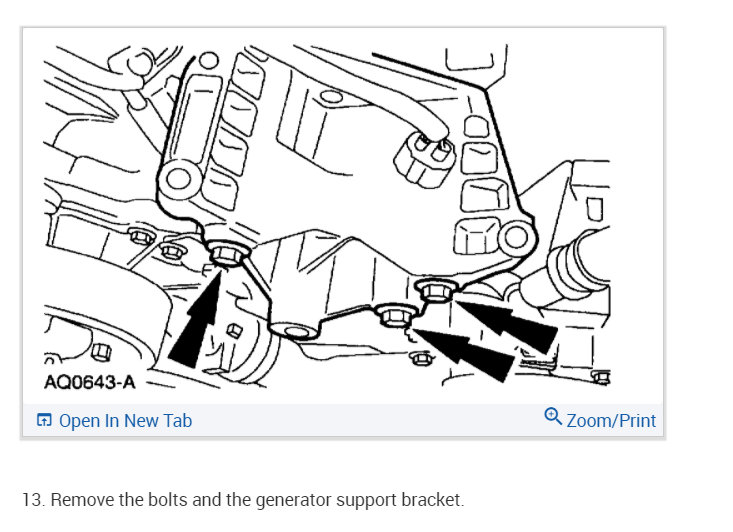 AQ0643-A

Open In New Tab

Zoom/Print

13. Remove the bolts and the generator support bracket.