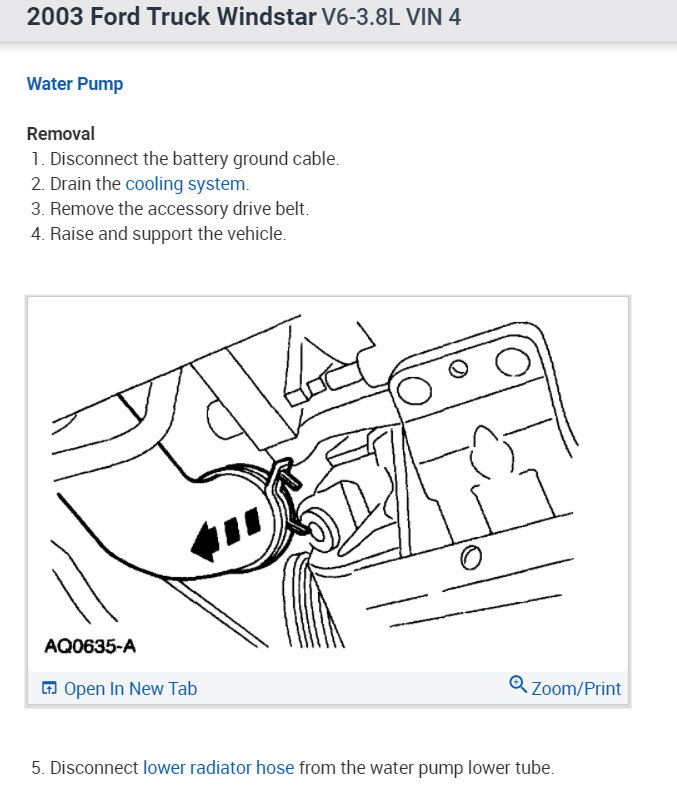 2003 Ford Truck Windstar V6-3.8L VIN 4

Water Pump

Removal
1. Disconnect the battery ground cable.
2. Drain the cooling system.
3. Remove the accessory drive belt.
4. Raise and support the vehicle.

AQ0635-A

Open In New Tab

Zoom/Print

5. Disconnect lower radiator hose from the water pump lower tube.