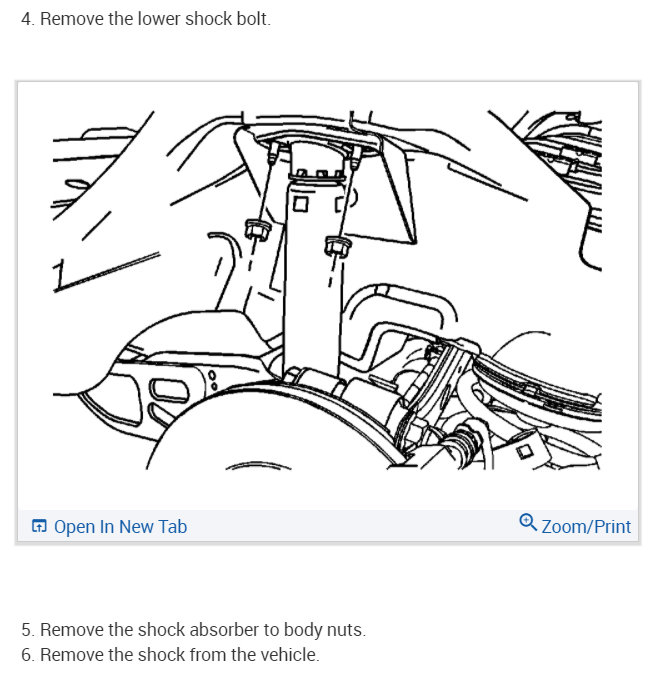 4. Remove the lower shock bolt.

Open In New Tab

Zoom/Print

5. Remove the shock absorber to body nuts.
6. Remove the shock from the vehicle.