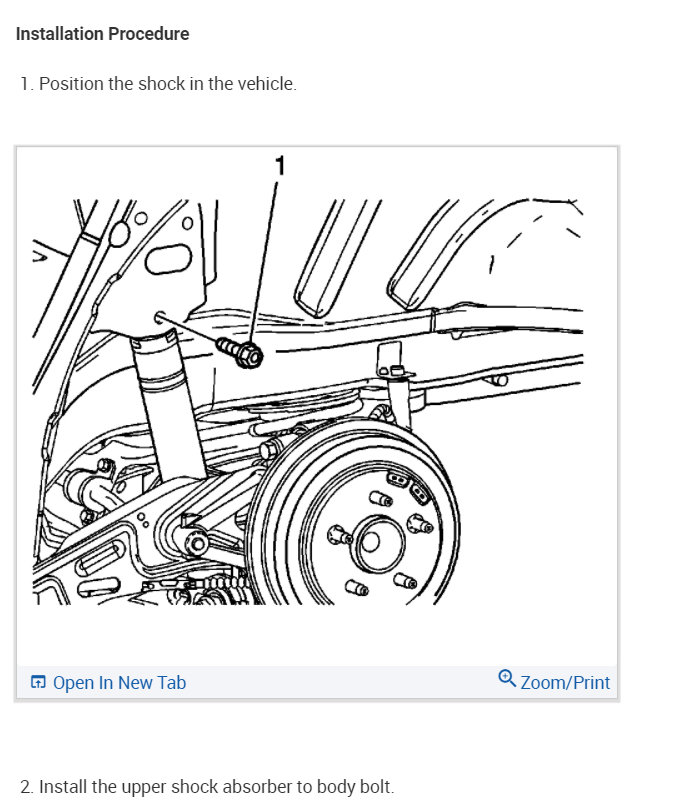 Installation Procedure

1. Position the shock in the vehicle.

1

Open In New Tab

Zoom/Print

2. Install the upper shock absorber to body bolt.