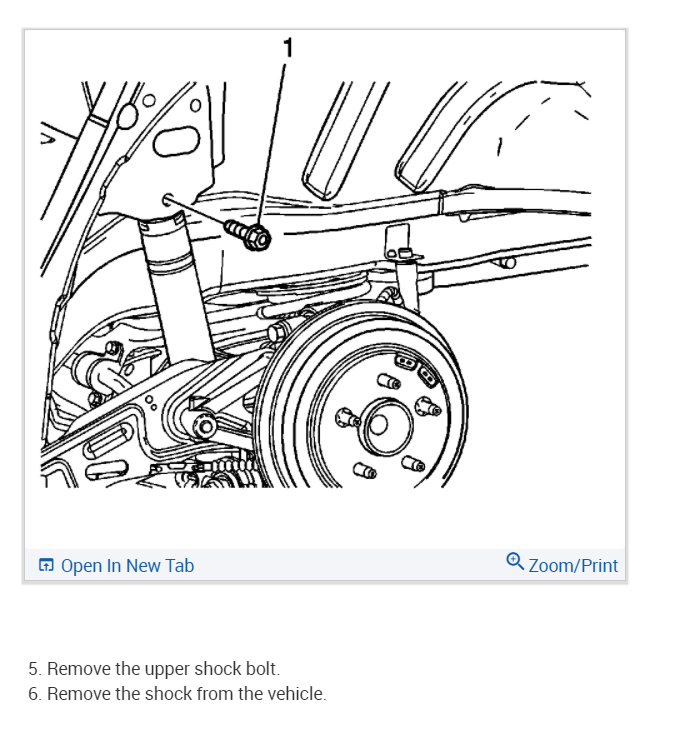 1

Open In New Tab

Zoom/Print

5. Remove the upper shock bolt.
6. Remove the shock from the vehicle.