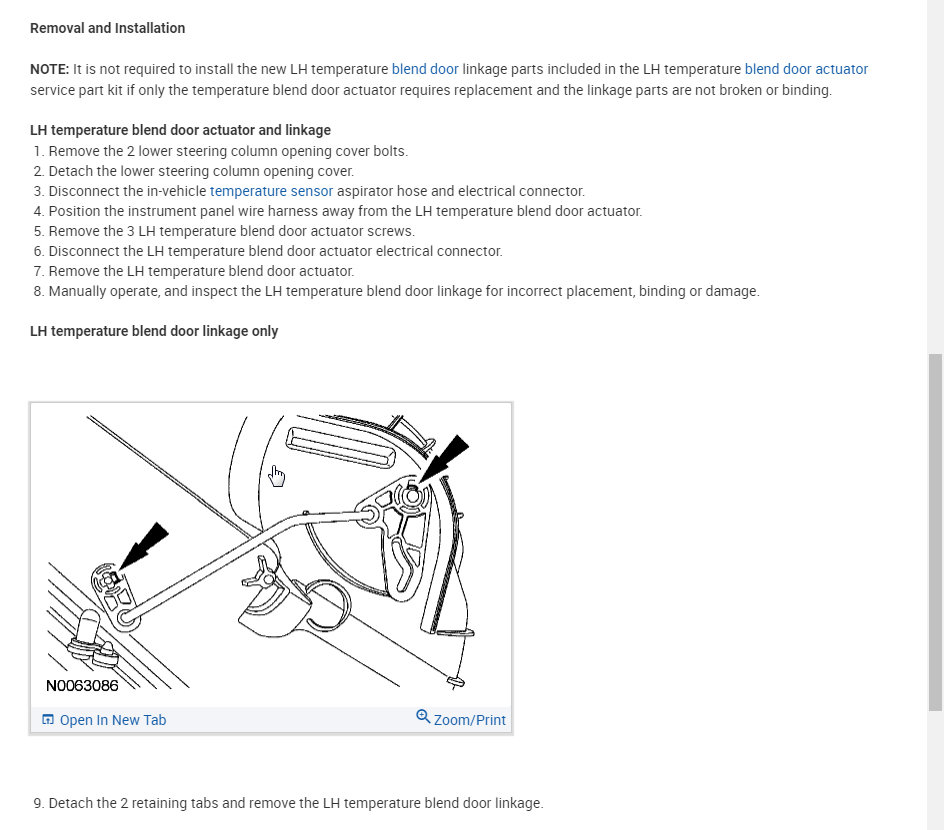 Removal and Installation

NOTE: It is not required to install the new LH temperature blend door linkage parts included in the LH temperature blend door actuator service part kit if only the temperature blend door actuator requires replacement and the linkage parts are not broken or binding.

LH temperature blend door actuator and linkage
1. Remove the 2 lower steering column opening cover bolts.
2. Detach the lower steering column opening cover.
3. Disconnect the in-vehicle temperature sensor aspirator hose and electrical connector.
4. Position the instrument panel wire harness away from the LH temperature blend door actuator.
5. Remove the 3 LH temperature blend door actuator screws.
6. Disconnect the LH temperature blend door actuator electrical connector.
7. Remove the LH temperature blend door actuator.
8. Manually operate, and inspect the LH temperature blend door linkage for incorrect placement, binding or damage.

LH temperature blend door linkage only

N0063086

Open In New Tab

Zoom/Print

9. Detach the 2 retaining tabs and remove the LH temperature blend door linkage.