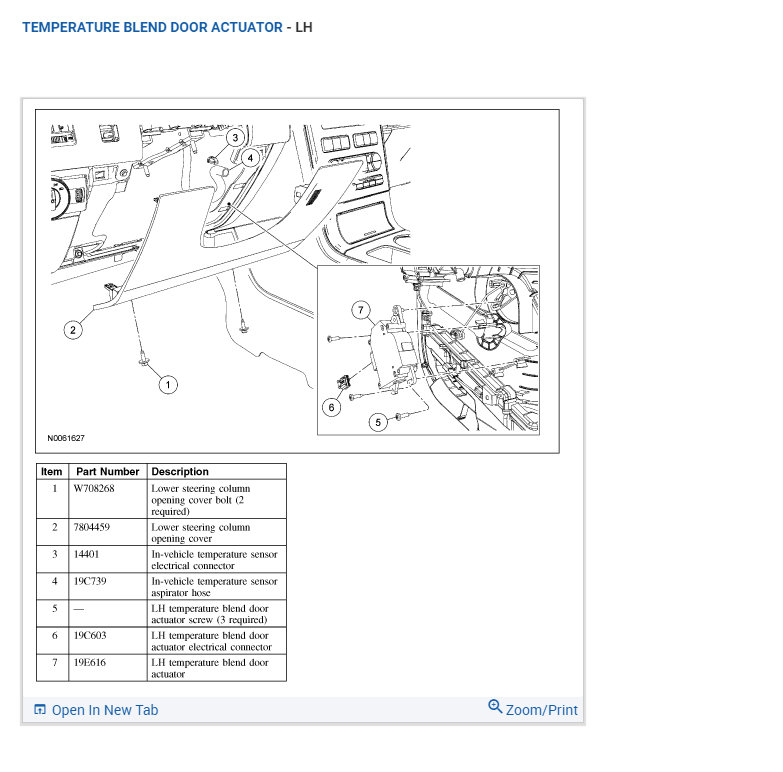 TEMPERATURE BLEND DOOR ACTUATOR - LH

3
4
2
1
7
6
5
N0061627

| Item | Part Number | Description |
|---|---|---|
| 1 | W708268 | Lower steering column opening cover bolt (2 required) |
| 2 | 7804459 | Lower steering column opening cover |
| 3 | 14401 | In-vehicle temperature sensor electrical connector |
| 4 | 19C739 | In-vehicle temperature sensor aspirator hose |
| 5 | — | LH temperature blend door actuator screw (3 required) |
| 6 | 19C603 | LH temperature blend door actuator electrical connector |
| 7 | 19E616 | LH temperature blend door actuator |

Open In New Tab
Zoom/Print