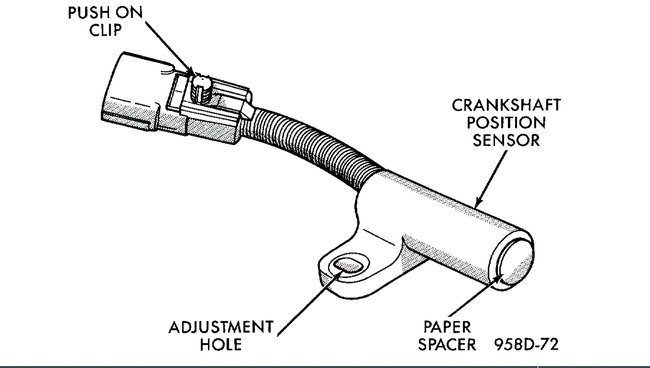 PUSH ON CLIP

CRANKSHAFT POSITION SENSOR

ADJUSTMENT HOLE

PAPER SPACER

958D-72