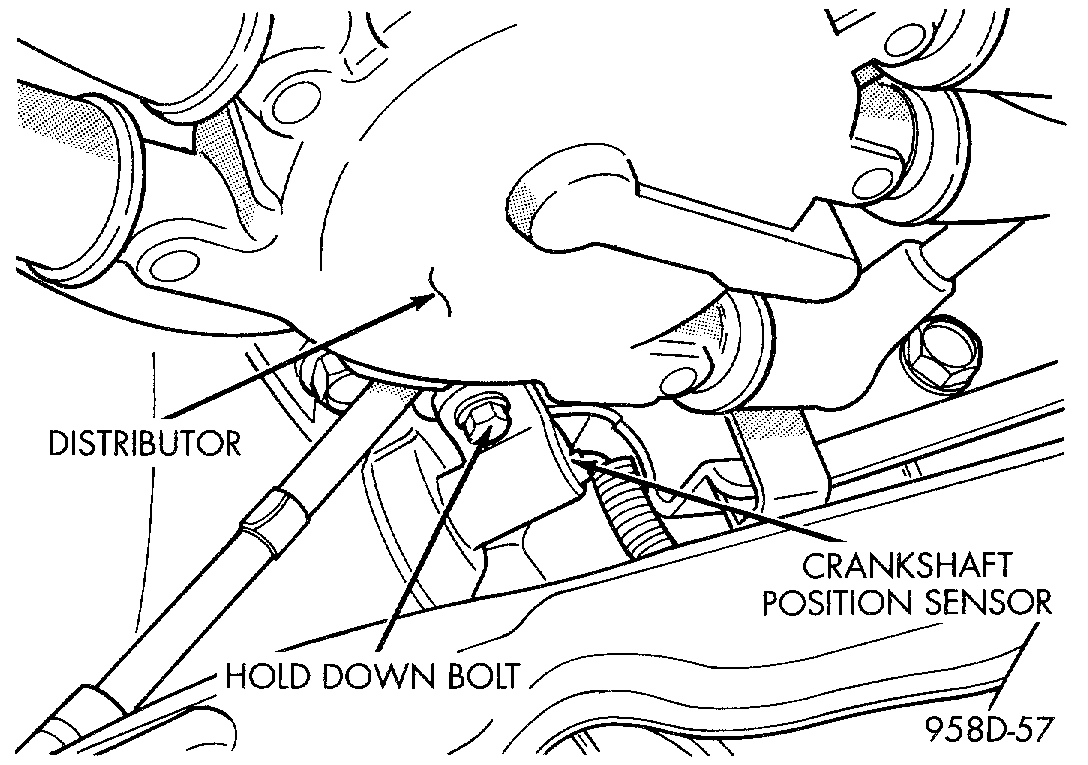 DISTRIBUTOR

CRANKSHAFT POSITION SENSOR

HOLD DOWN BOLT

958D-57