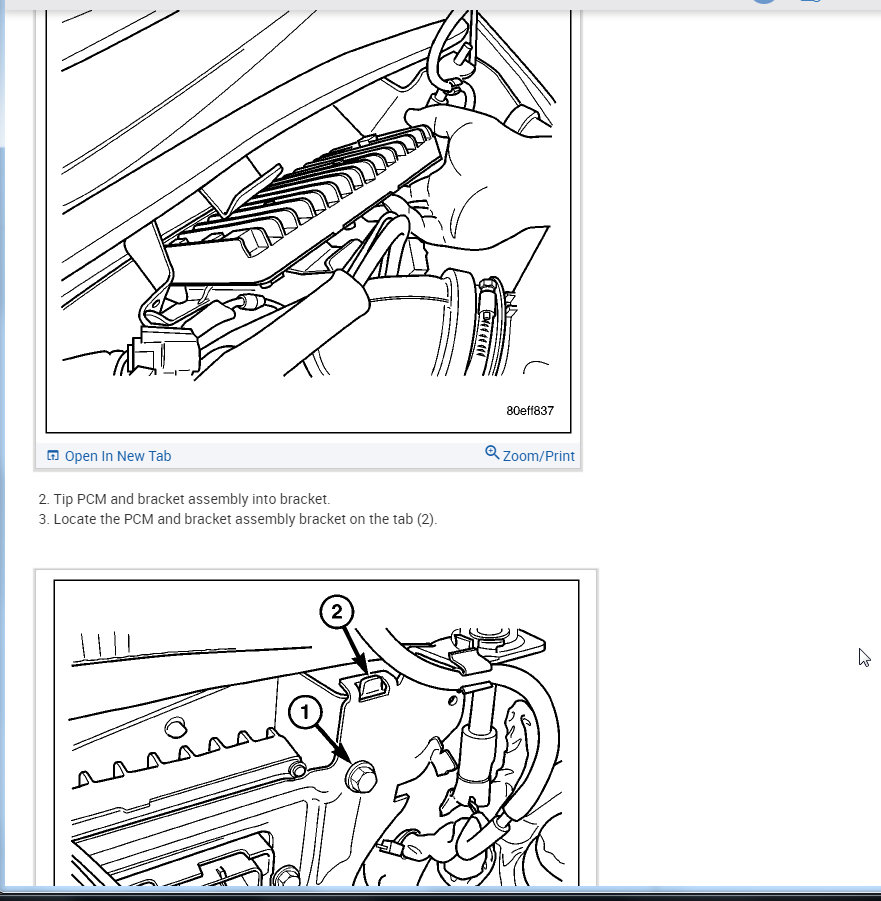 80eff837

Open In New Tab

Zoom/Print

2. Tip PCM and bracket assembly into bracket.
3. Locate the PCM and bracket assembly bracket on the tab (2).

2

1