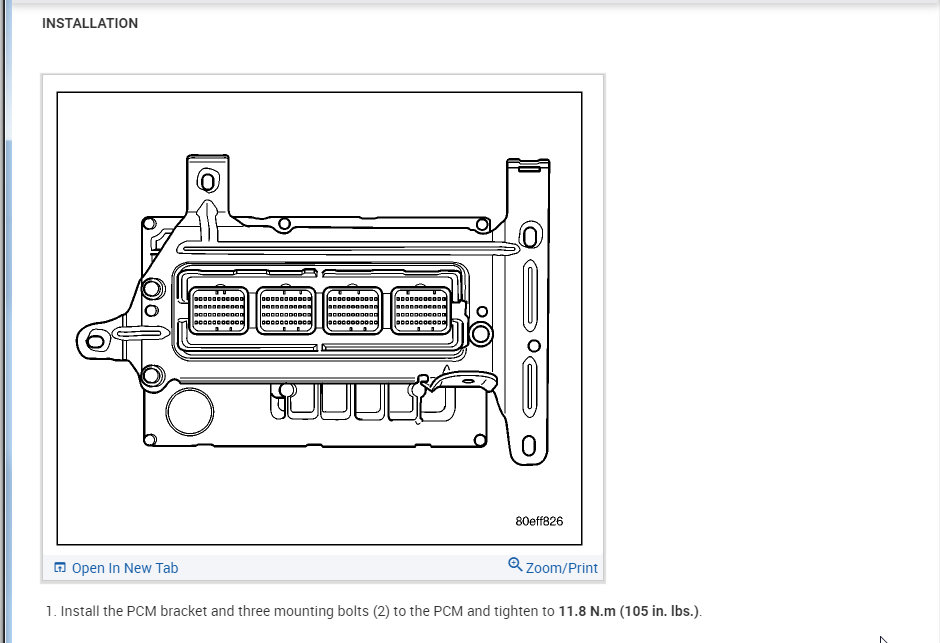 INSTALLATION

80eff826

Open In New Tab

Zoom/Print

1. Install the PCM bracket and three mounting bolts (2) to the PCM and tighten to 11.8 N.m (105 in. lbs.).