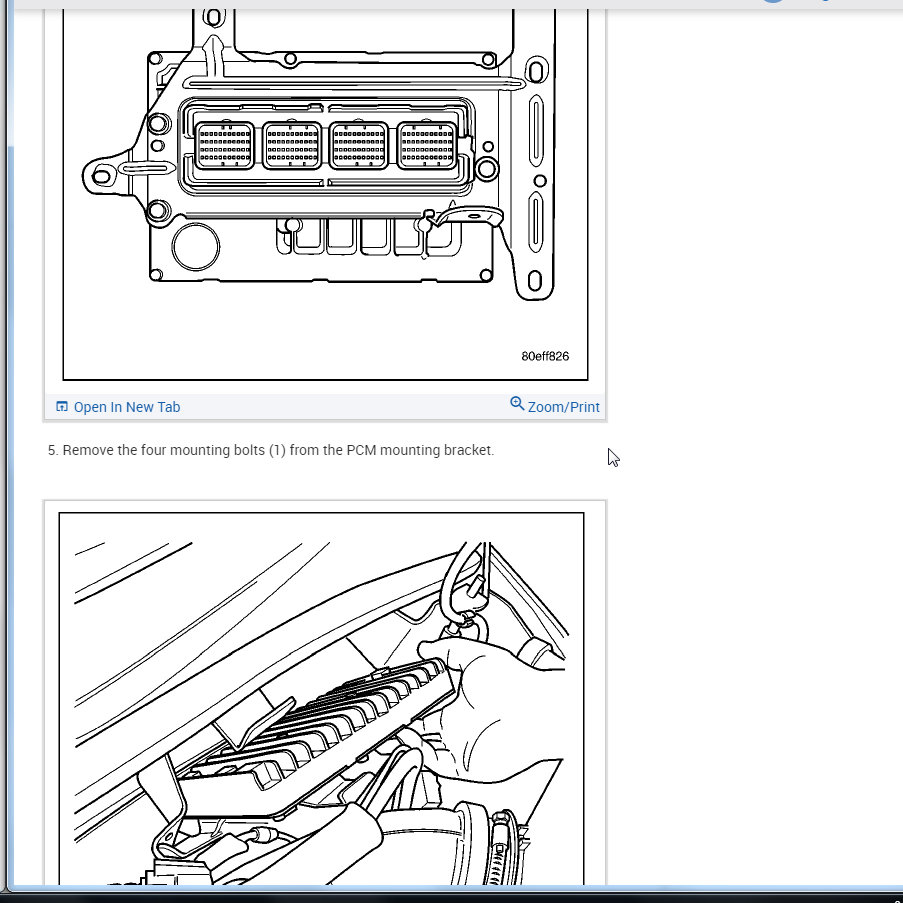 80eff826

Open In New Tab

Zoom/Print

5. Remove the four mounting bolts (1) from the PCM mounting bracket.