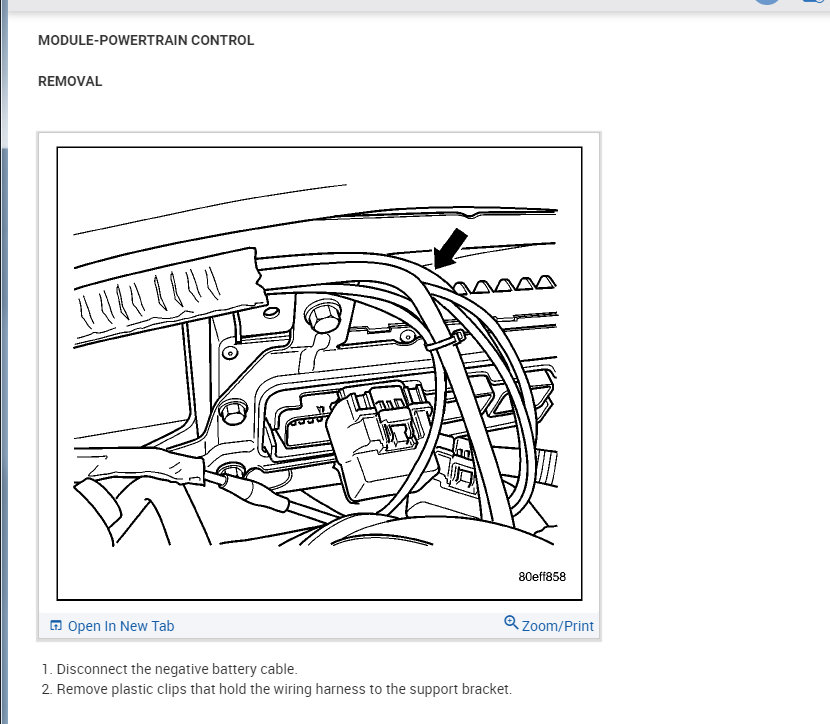 MODULE-POWERTRAIN CONTROL

REMOVAL

80eff858

Open In New Tab

Zoom/Print

1. Disconnect the negative battery cable.
2. Remove plastic clips that hold the wiring harness to the support bracket.