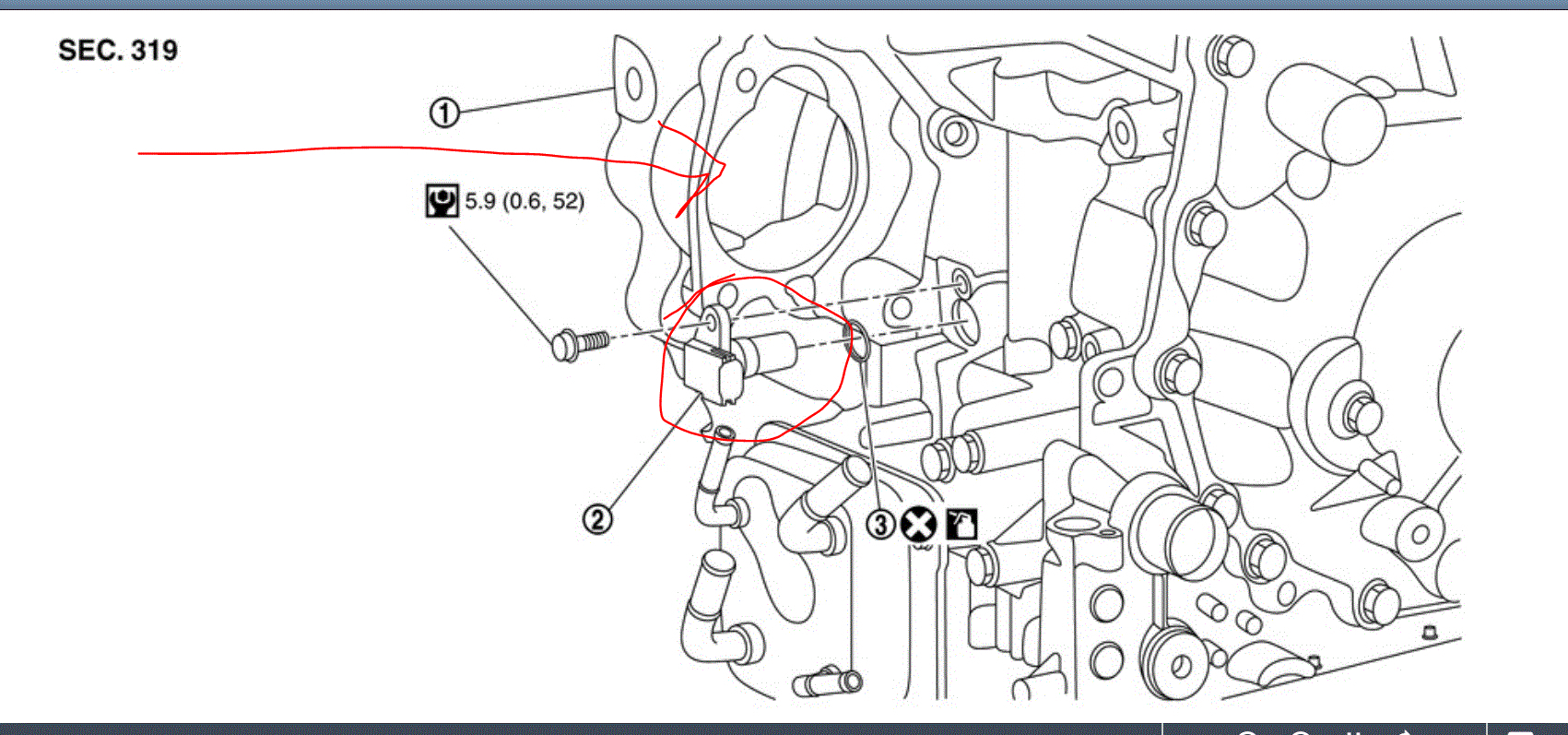 SEC. 319

①

5.9 (0.6, 52)

②

③