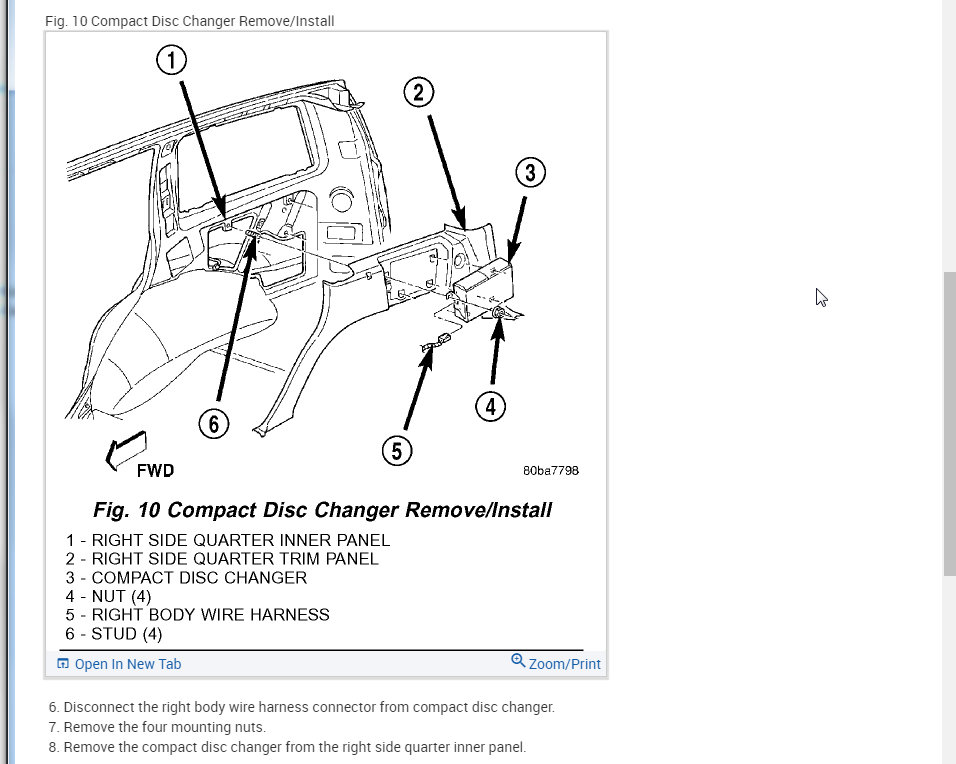 Fig. 10 Compact Disc Changer Remove/Install

1
2
3
4
5
6

FWD

80ba7798

Fig. 10 Compact Disc Changer Remove/Install

1 - RIGHT SIDE QUARTER INNER PANEL
2 - RIGHT SIDE QUARTER TRIM PANEL
3 - COMPACT DISC CHANGER
4 - NUT (4)
5 - RIGHT BODY WIRE HARNESS
6 - STUD (4)

Open In New Tab

Zoom/Print

6. Disconnect the right body wire harness connector from compact disc changer.
7. Remove the four mounting nuts.
8. Remove the compact disc changer from the right side quarter inner panel.