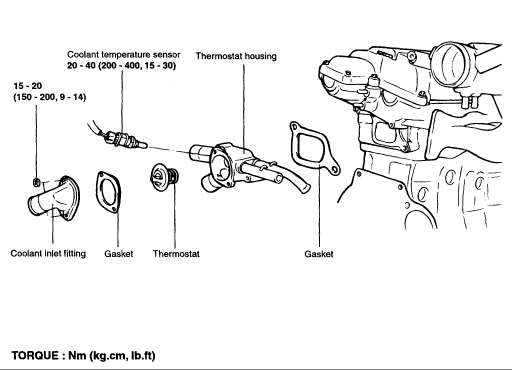 Coolant temperature sensor
20 - 40 (200 - 400, 15 - 30)

Thermostat housing

15 - 20
(150 - 200, 9 - 14)

Coolant inlet fitting

Gasket

Thermostat

Gasket

TORQUE : Nm (kg.cm, lb.ft)