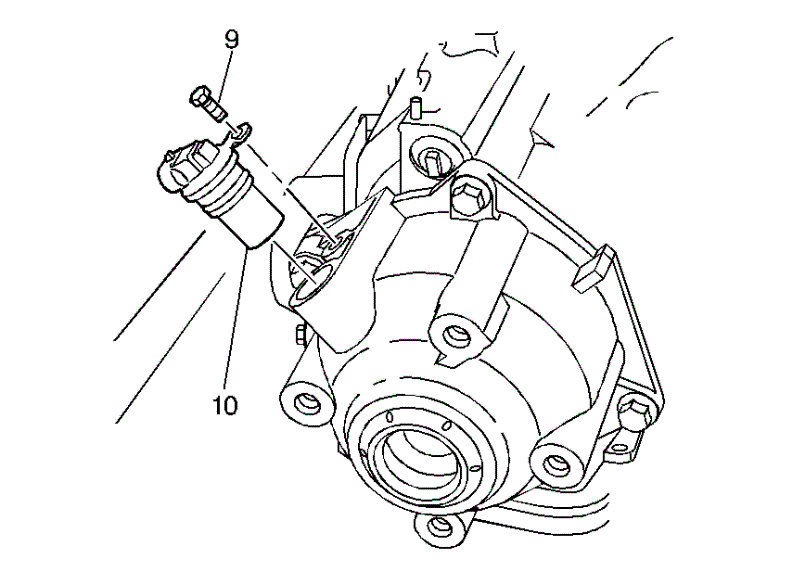 9

10