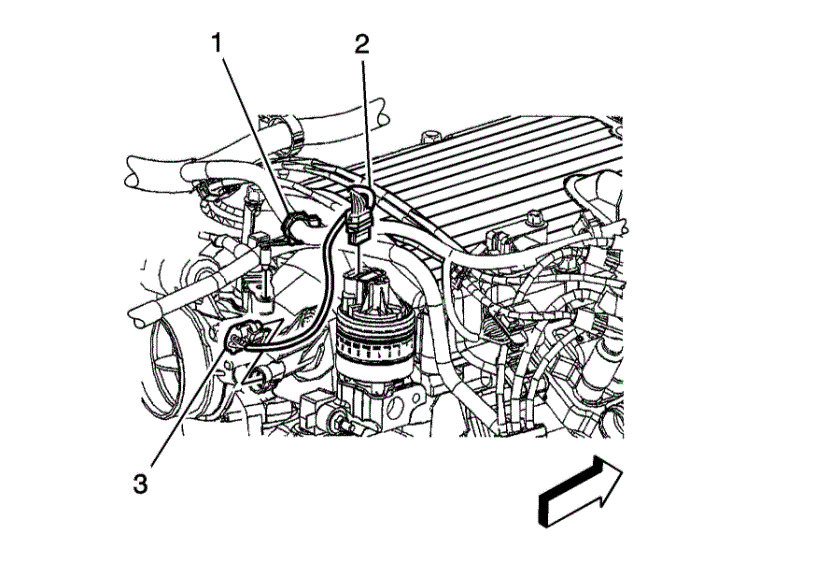 1
2
3