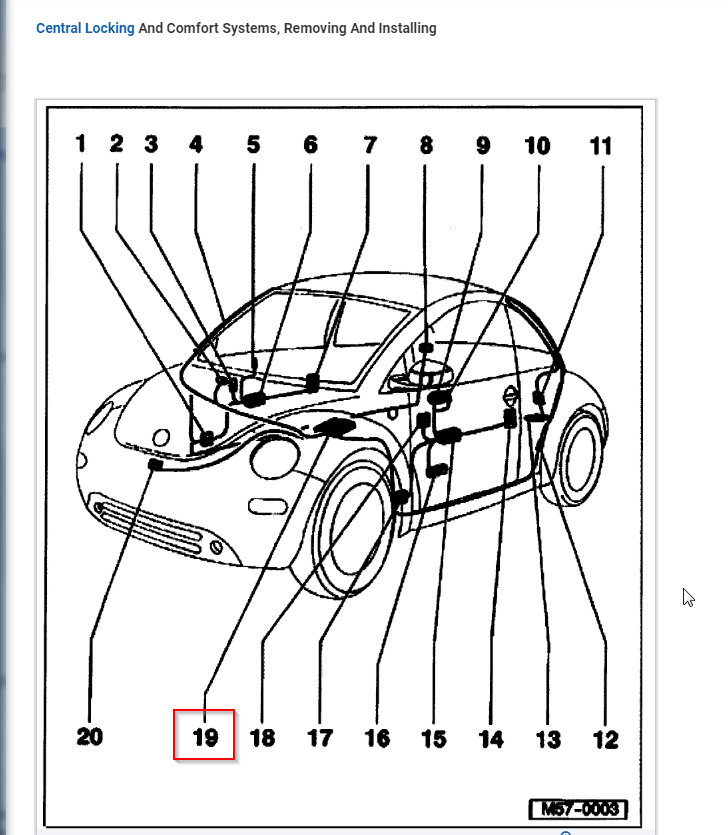 Central Locking And Comfort Systems, Removing And Installing

1 2 3 4 5 6 7 8 9 10 11

20 19 18 17 16 15 14 13 12

M57-0003