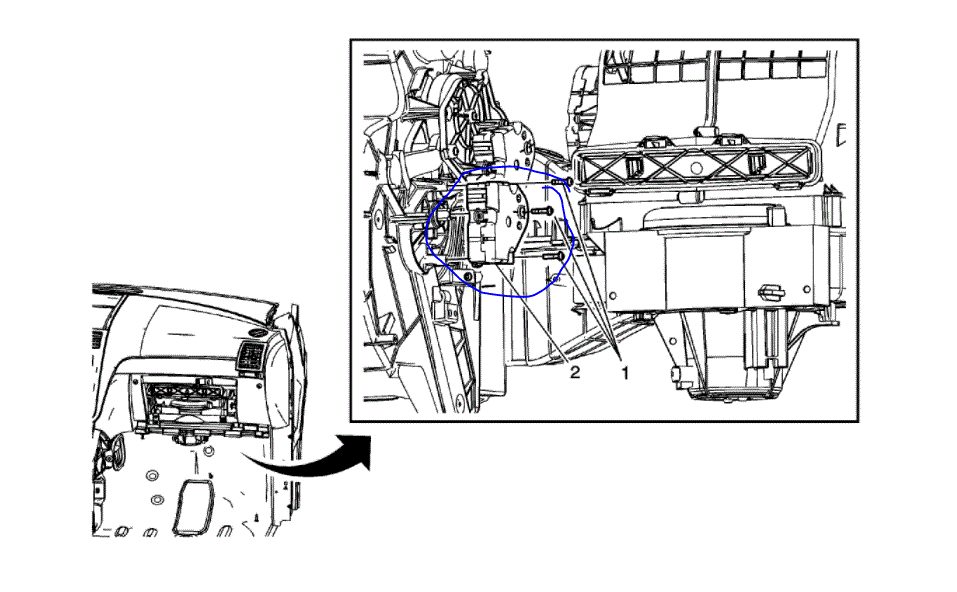 2 1