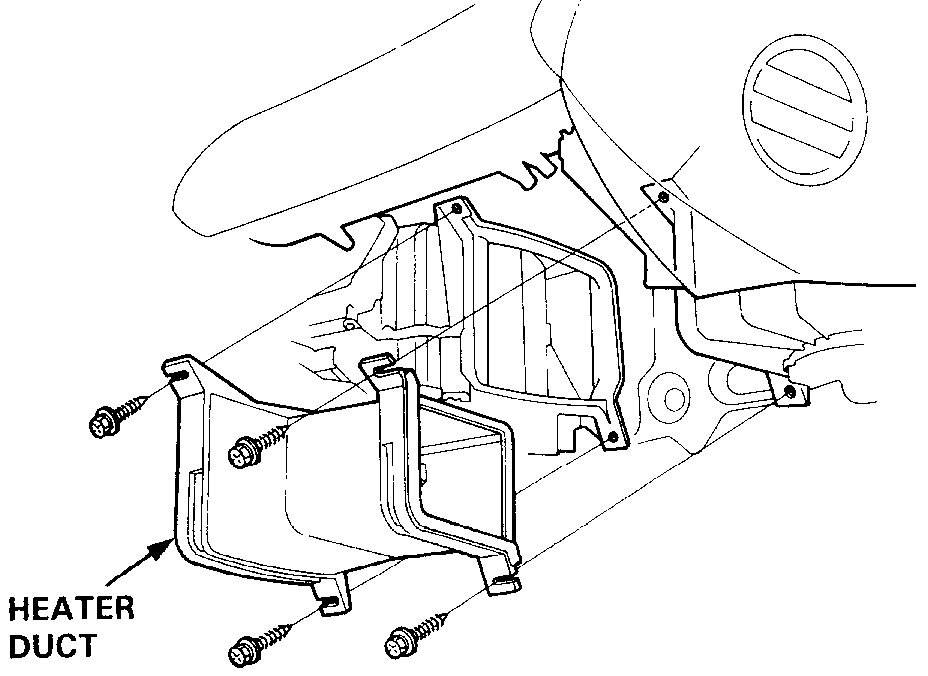 HEATER DUCT