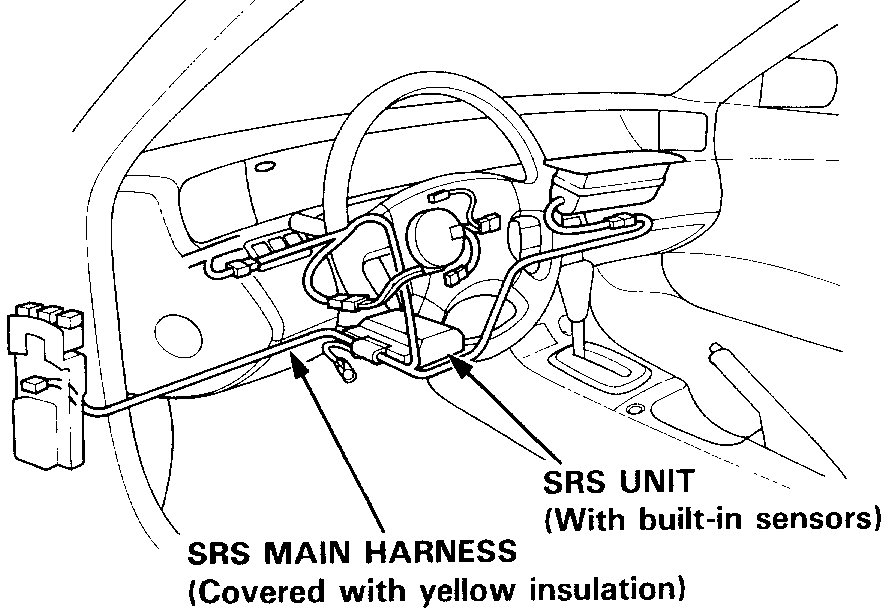 SRS UNIT
(With built-in sensors)

SRS MAIN HARNESS
(Covered with yellow insulation)