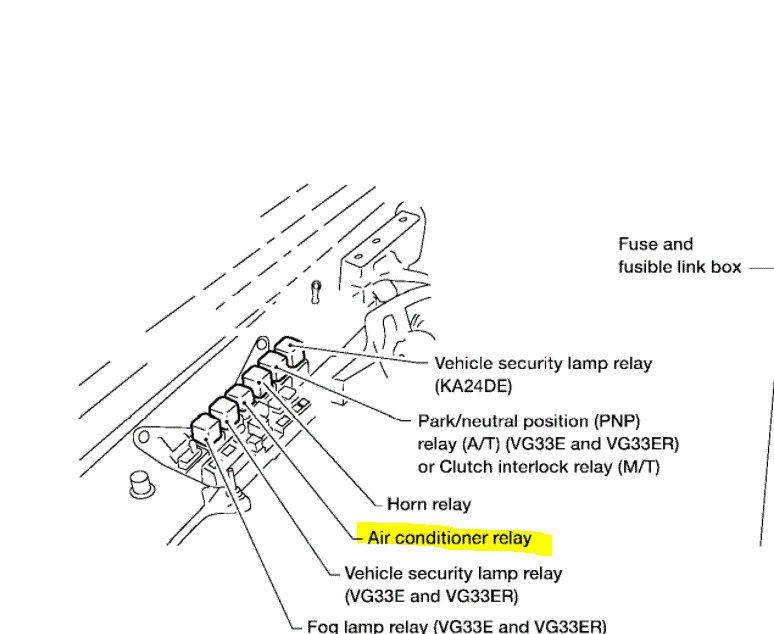 Fuse and fusible link box

Vehicle security lamp relay (KA24DE)

Park/neutral position (PNP) relay (A/T) (VG33E and VG33ER) or Clutch interlock relay (M/T)

Horn relay

Air conditioner relay

Vehicle security lamp relay (VG33E and VG33ER)

Fog lamp relay (VG33E and VG33ER)