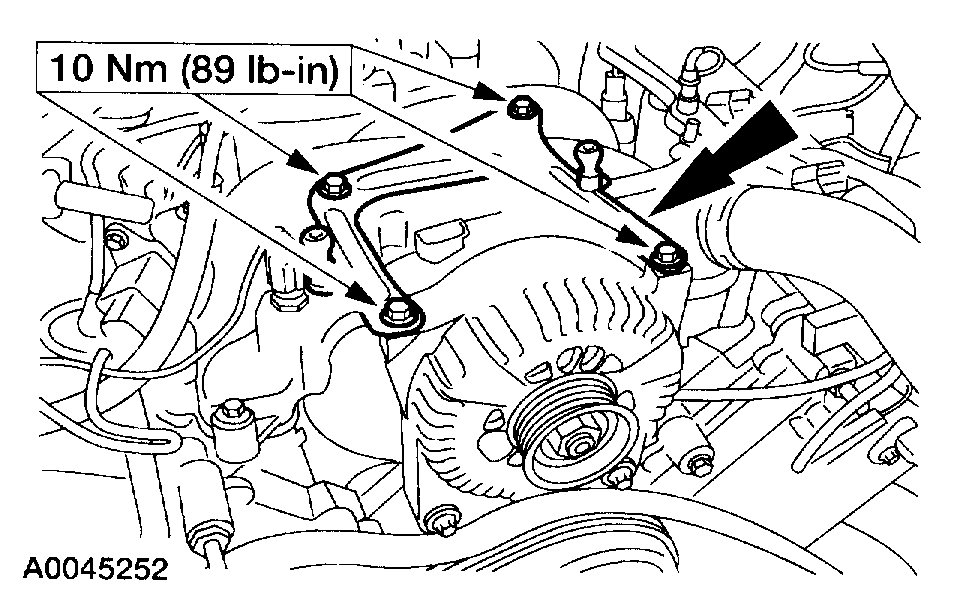 10 Nm (89 lb-in)

A0045252