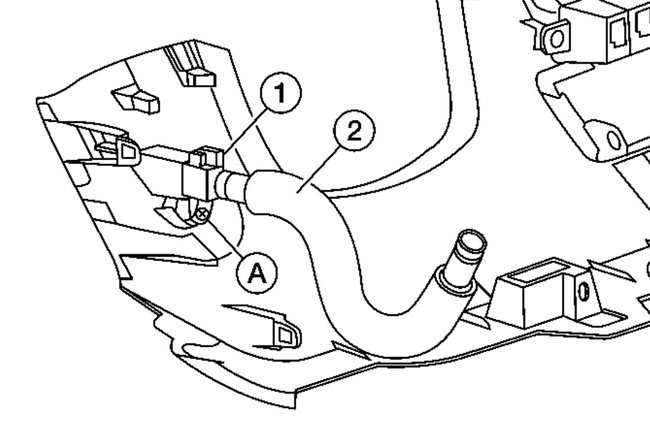 1
2
A