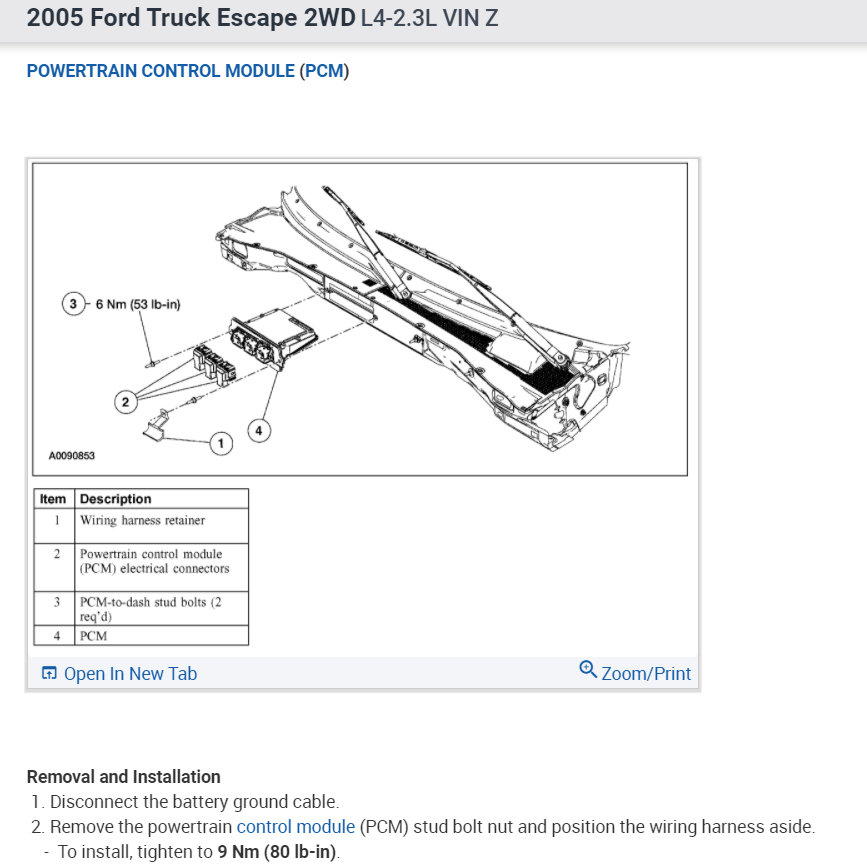 2005 Ford Truck Escape 2WD L4-2.3L VIN Z

POWERTRAIN CONTROL MODULE (PCM)

3 6 Nm (53 lb-in)

2

1

4

A0090853

| Item | Description |
|---|---|
| 1 | Wiring harness retainer |
| 2 | Powertrain control module (PCM) electrical connectors |
| 3 | PCM-to-dash stud bolts (2 req'd) |
| 4 | PCM |

Open In New Tab

Zoom/Print

Removal and Installation
1. Disconnect the battery ground cable.
2. Remove the powertrain control module (PCM) stud bolt nut and position the wiring harness aside.
- To install, tighten to 9 Nm (80 lb-in).