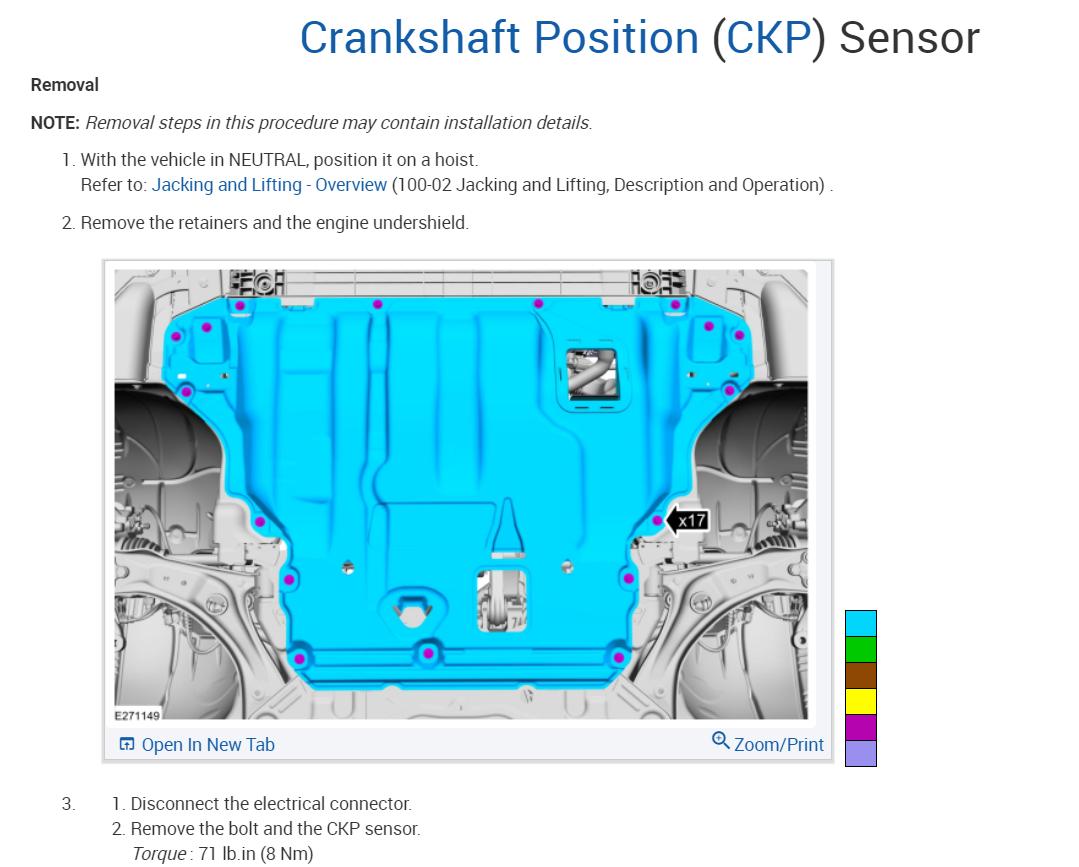 Crankshaft Position (CKP) Sensor

Removal

NOTE: Removal steps in this procedure may contain installation details.

1. With the vehicle in NEUTRAL, position it on a hoist.
Refer to: Jacking and Lifting - Overview (100-02 Jacking and Lifting, Description and Operation) .

2. Remove the retainers and the engine undershield.

x17

E271149

Open In New Tab

Zoom/Print

3. 1. Disconnect the electrical connector.
2. Remove the bolt and the CKP sensor.
Torque : 71 lb.in (8 Nm)