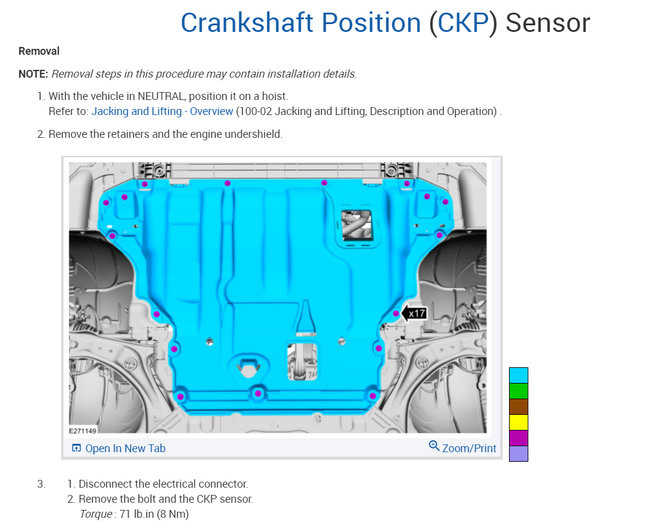 Crankshaft Position (CKP) Sensor

Removal

NOTE: Removal steps in this procedure may contain installation details.

1. With the vehicle in NEUTRAL, position it on a hoist.
Refer to: Jacking and Lifting - Overview (100-02 Jacking and Lifting, Description and Operation) .

2. Remove the retainers and the engine undershield.

x17

E271149

Open In New Tab

Zoom/Print

3. 1. Disconnect the electrical connector.
2. Remove the bolt and the CKP sensor.
Torque : 71 lb.in (8 Nm)