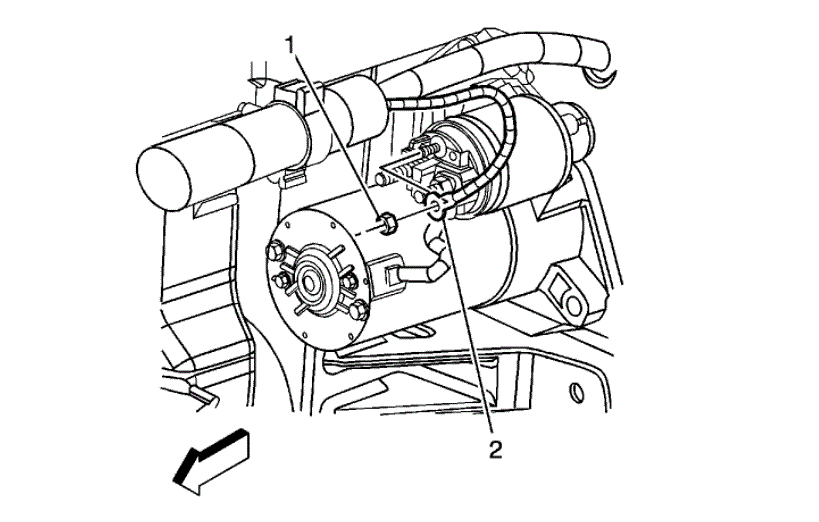 1

2