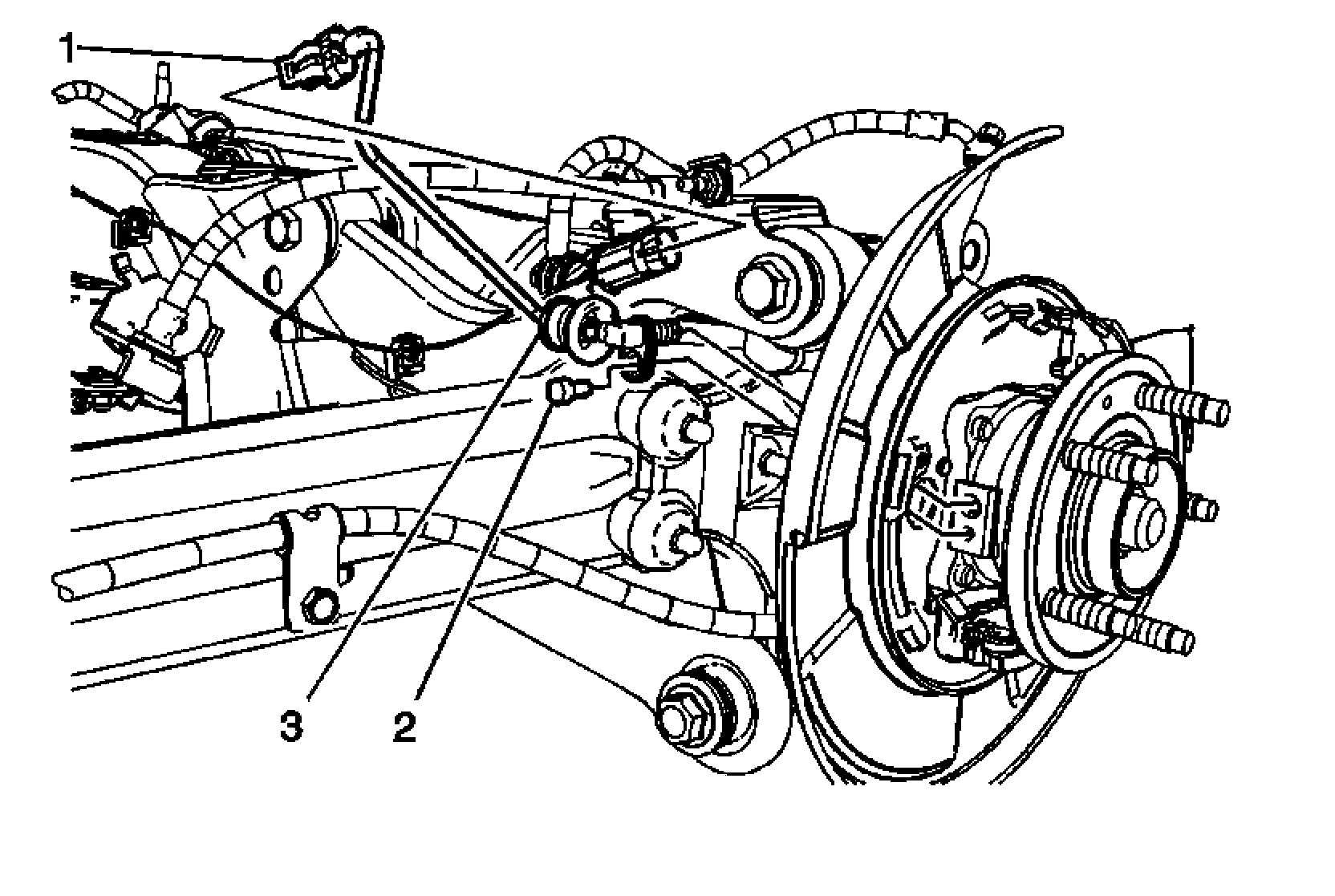 1

3 2