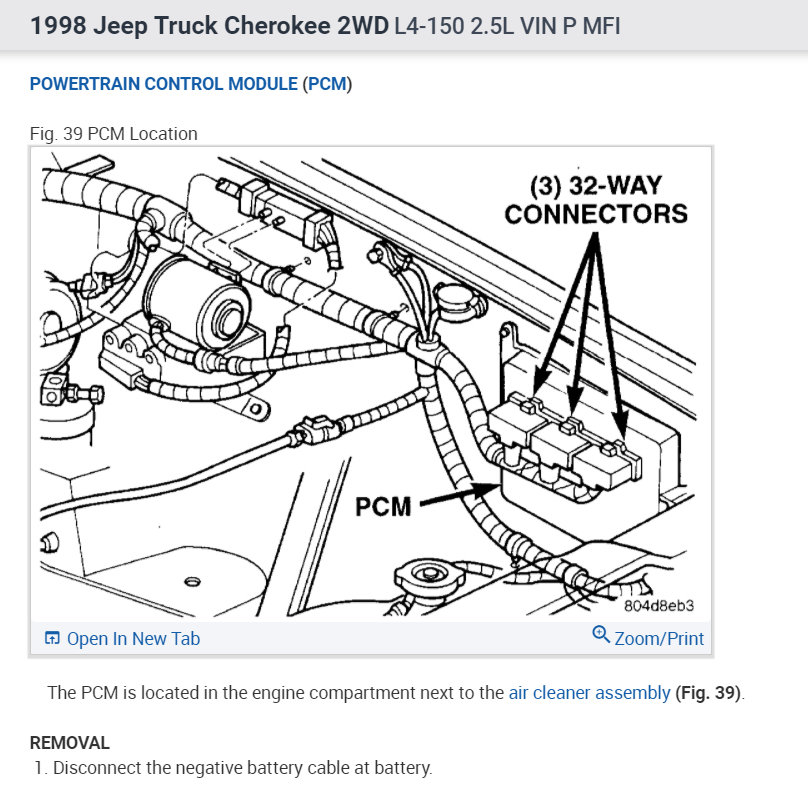 1998 Jeep Truck Cherokee 2WD L4-150 2.5L VIN P MFI

POWERTRAIN CONTROL MODULE (PCM)

Fig. 39 PCM Location

(3) 32-WAY CONNECTORS

PCM

804d8eb3

Open In New Tab

Zoom/Print

The PCM is located in the engine compartment next to the air cleaner assembly (Fig. 39).

REMOVAL

1. Disconnect the negative battery cable at battery.