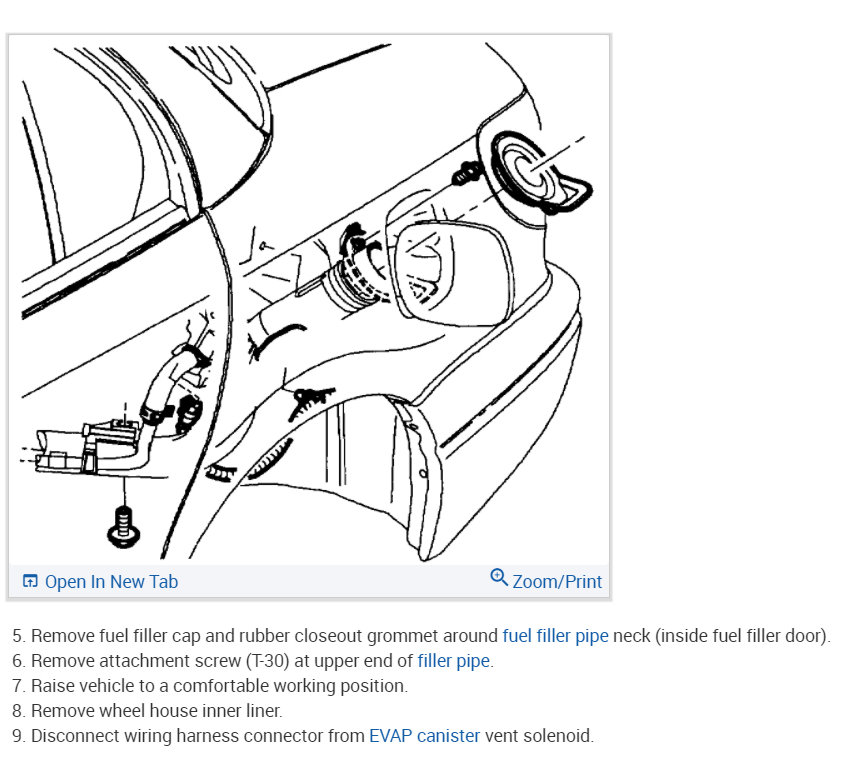 Open In New Tab

Zoom/Print

5. Remove fuel filler cap and rubber closeout grommet around fuel filler pipe neck (inside fuel filler door).
6. Remove attachment screw (T-30) at upper end of filler pipe.
7. Raise vehicle to a comfortable working position.
8. Remove wheel house inner liner.
9. Disconnect wiring harness connector from EVAP canister vent solenoid.