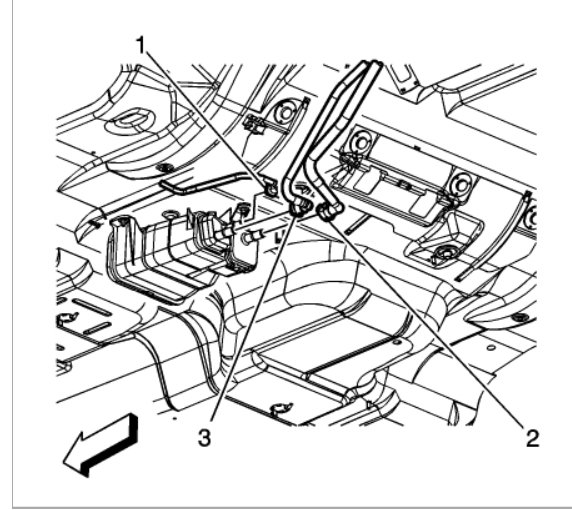 1

3

2