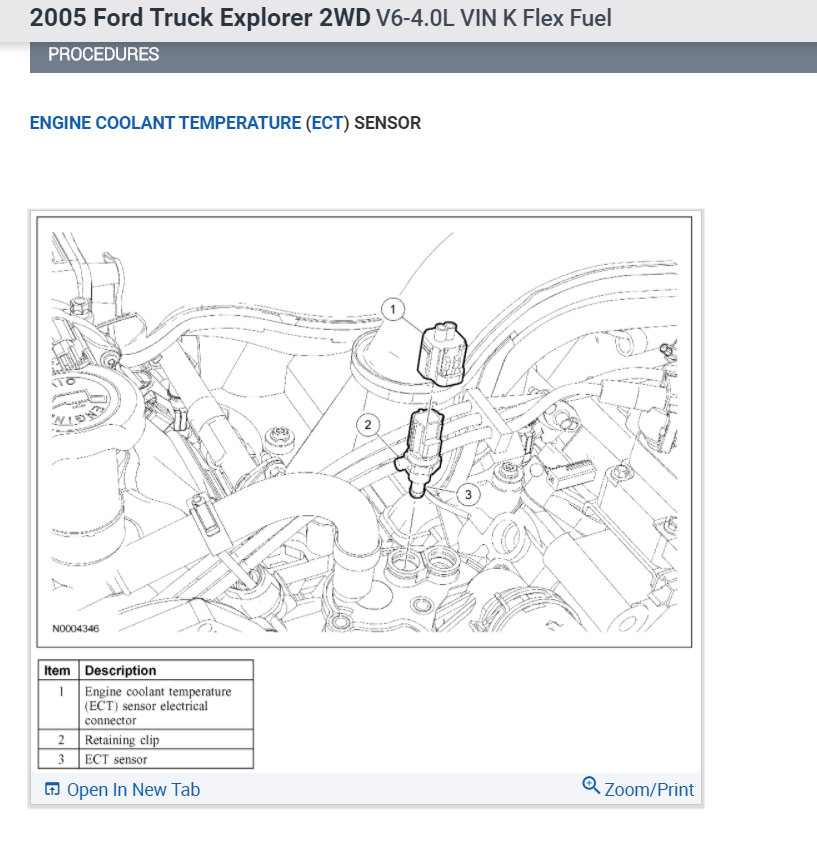 2005 Ford Truck Explorer 2WD V6-4.0L VIN K Flex Fuel

PROCEDURES

ENGINE COOLANT TEMPERATURE (ECT) SENSOR

1

2

3

N0004346

| Item | Description |
|---|---|
| 1 | Engine coolant temperature (ECT) sensor electrical connector |
| 2 | Retaining clip |
| 3 | ECT sensor |

Open In New Tab

Zoom/Print