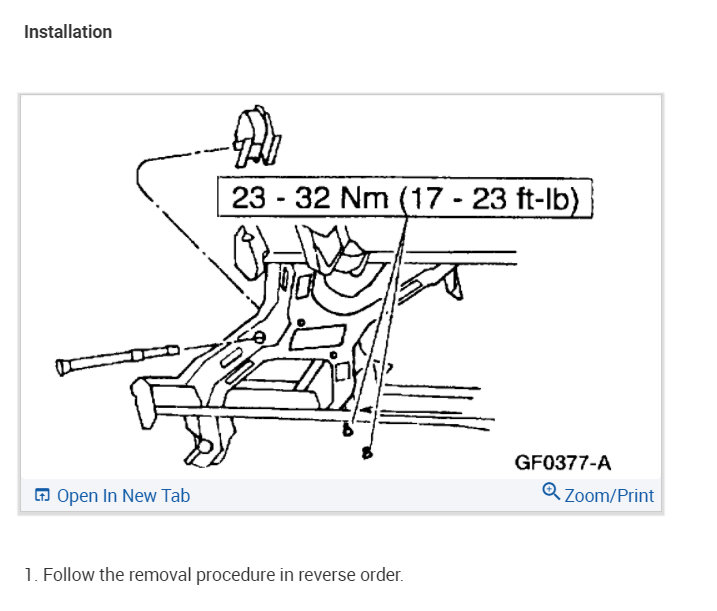 Installation

23 - 32 Nm (17 - 23 ft-lb)

GF0377-A

Open In New Tab

Zoom/Print

1. Follow the removal procedure in reverse order.