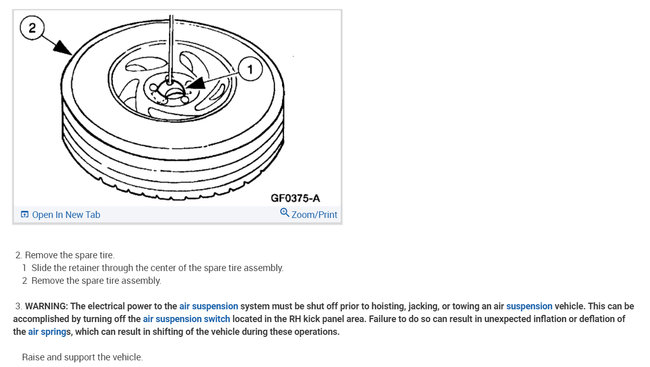 2

1

GF0375-A

Open In New Tab

Zoom/Print

2. Remove the spare tire.

1 Slide the retainer through the center of the spare tire assembly.

2 Remove the spare tire assembly.

3. WARNING: The electrical power to the air suspension system must be shut off prior to hoisting, jacking, or towing an air suspension vehicle. This can be accomplished by turning off the air suspension switch located in the RH kick panel area. Failure to do so can result in unexpected inflation or deflation of the air springs, which can result in shifting of the vehicle during these operations.

Raise and support the vehicle.