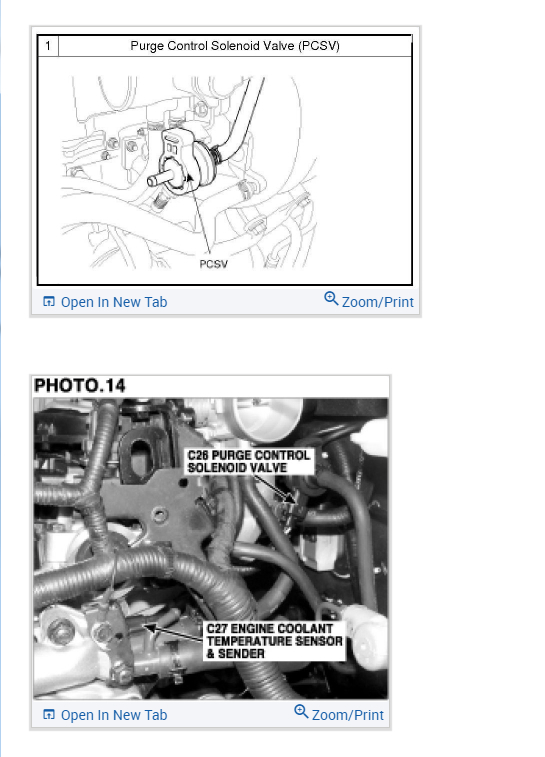 | 1 | Purge Control Solenoid Valve (PCSV) |
|---|---|

PCSV

Open In New Tab

Zoom/Print

PHOTO.14

C26 PURGE CONTROL SOLENOID VALVE

C27 ENGINE COOLANT TEMPERATURE SENSOR & SENDER

Open In New Tab

Zoom/Print