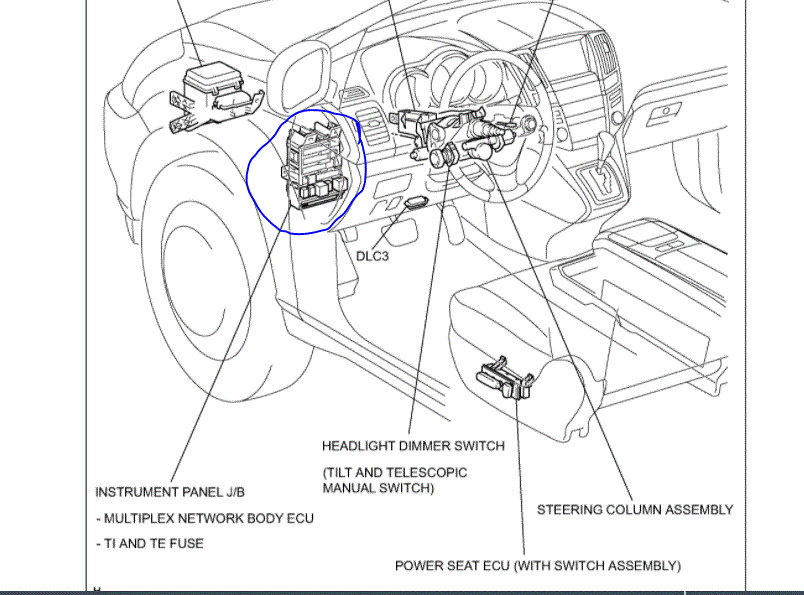 DLC3

HEADLIGHT DIMMER SWITCH

(TILT AND TELESCOPIC MANUAL SWITCH)

INSTRUMENT PANEL J/B

- MULTIPLEX NETWORK BODY ECU

- TI AND TE FUSE

STEERING COLUMN ASSEMBLY

POWER SEAT ECU (WITH SWITCH ASSEMBLY)