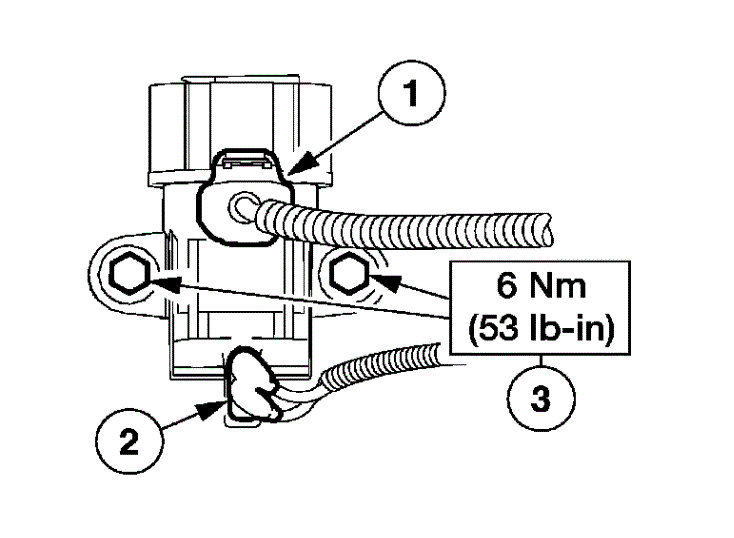 1

6 Nm
(53 lb-in)

3

2