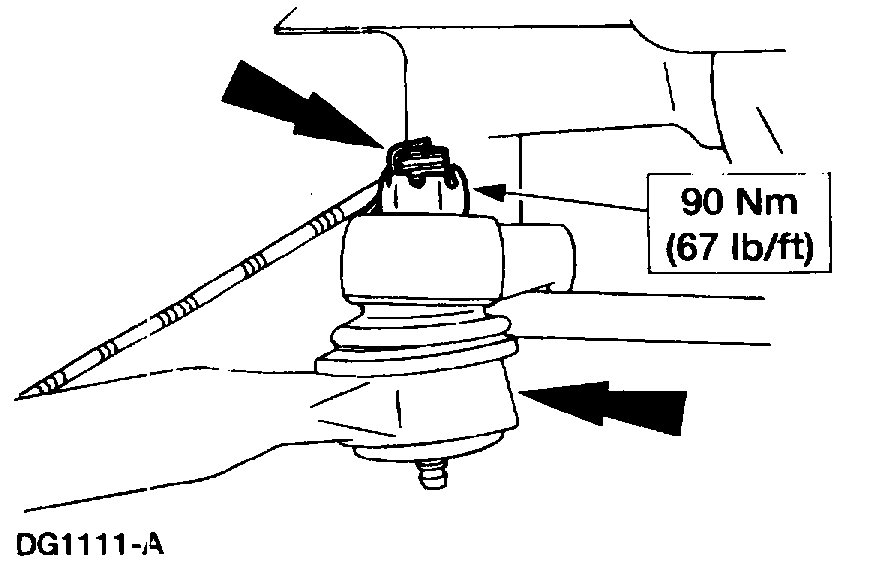 90 Nm
(67 lb/ft)

DG1111-A