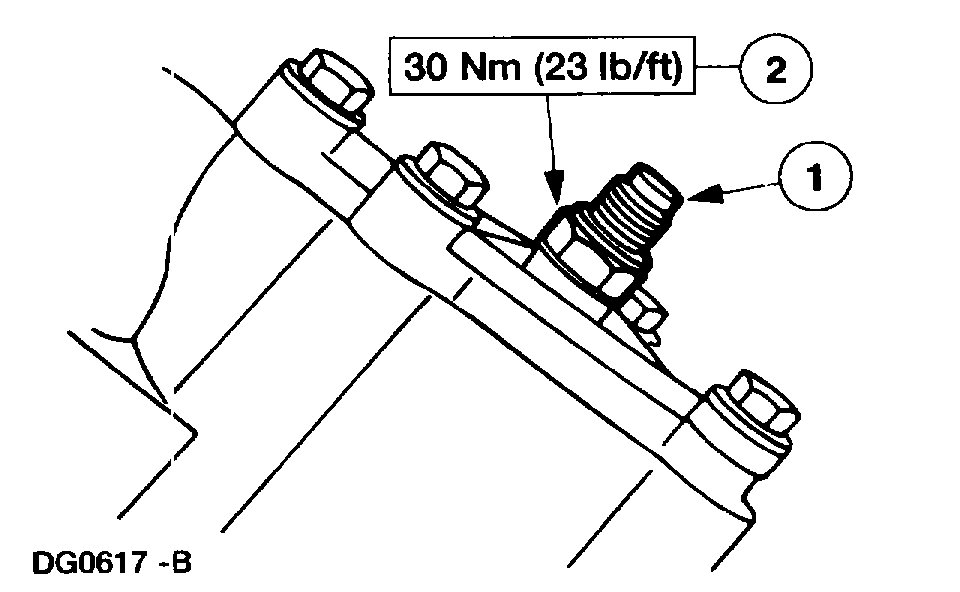 30 Nm (23 lb/ft)

2

1

DG0617 -B