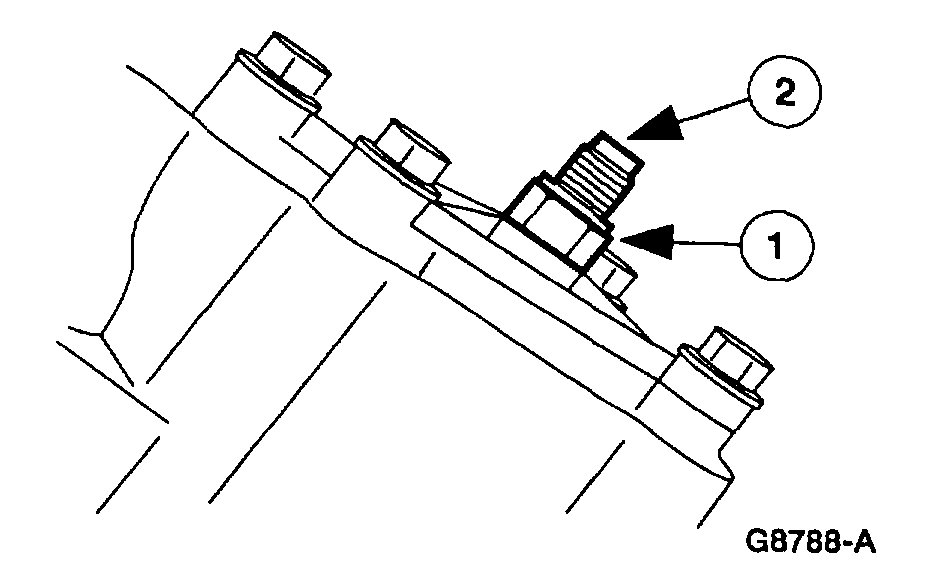 2
1
G8788-A