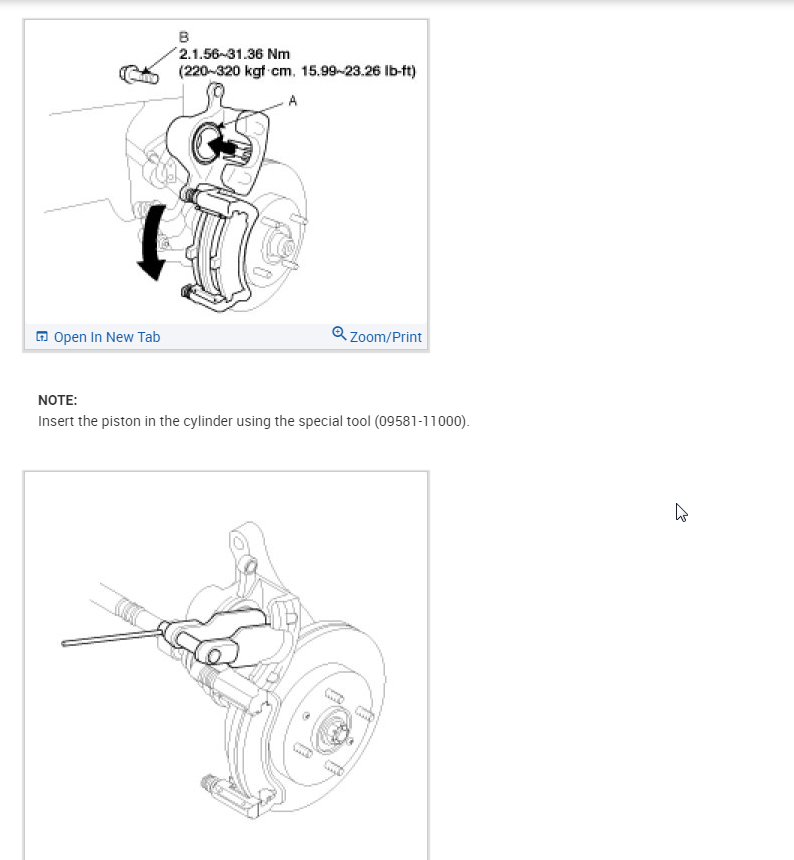 B
2.1.56~31.36 Nm
(220~320 kgf·cm, 15.99~23.26 lb-ft)
A

Open In New Tab
Zoom/Print

NOTE:
Insert the piston in the cylinder using the special tool (09581-11000).