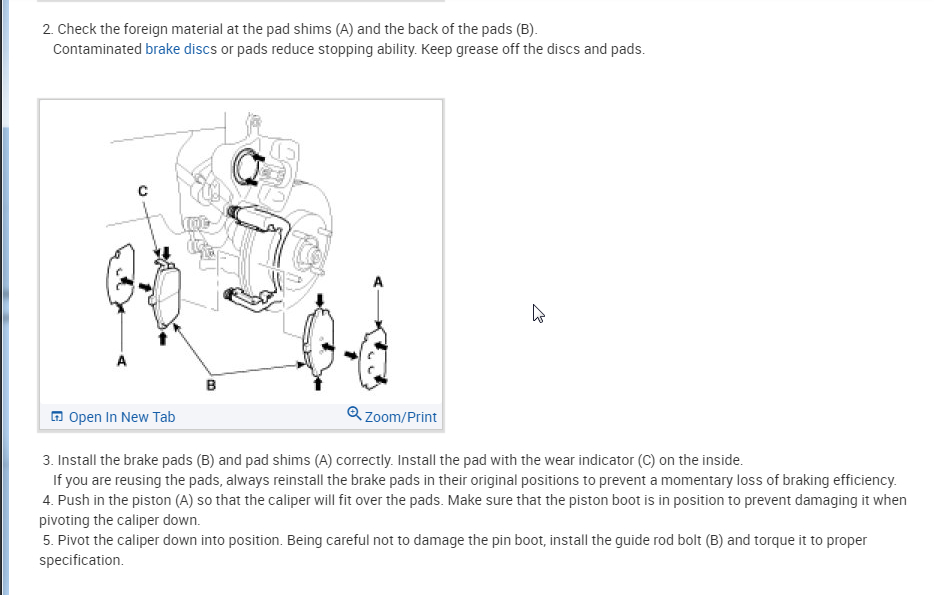 2. Check the foreign material at the pad shims (A) and the back of the pads (B).
Contaminated brake discs or pads reduce stopping ability. Keep grease off the discs and pads.

C

A

A

B

Open In New Tab

Zoom/Print

3. Install the brake pads (B) and pad shims (A) correctly. Install the pad with the wear indicator (C) on the inside.
If you are reusing the pads, always reinstall the brake pads in their original positions to prevent a momentary loss of braking efficiency.
4. Push in the piston (A) so that the caliper will fit over the pads. Make sure that the piston boot is in position to prevent damaging it when pivoting the caliper down.
5. Pivot the caliper down into position. Being careful not to damage the pin boot, install the guide rod bolt (B) and torque it to proper specification.