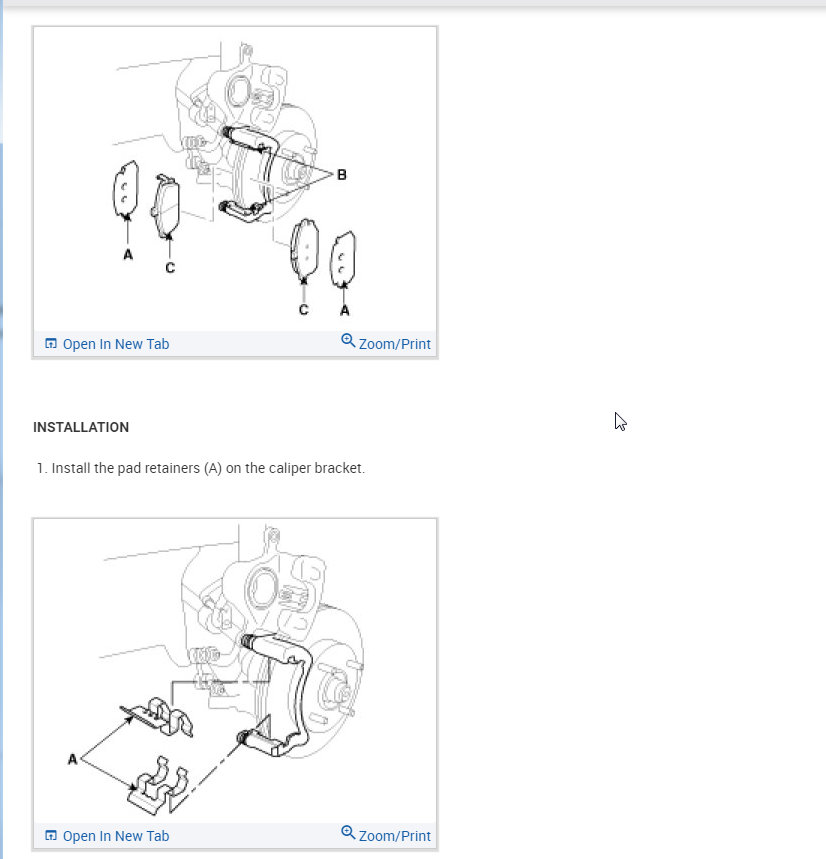 B
A
C
C
A
Open In New Tab
Zoom/Print

INSTALLATION

1. Install the pad retainers (A) on the caliper bracket.

A
Open In New Tab
Zoom/Print