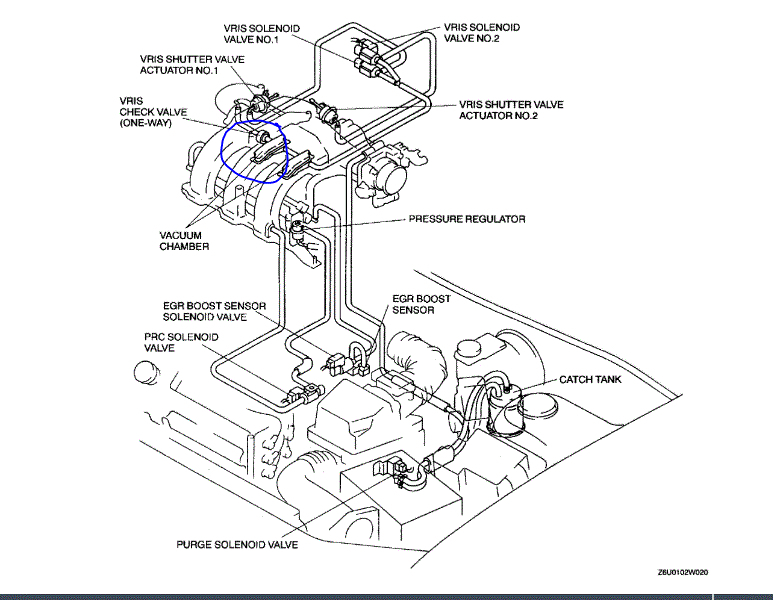 VRIS SOLENOID VALVE NO.1

VRIS SOLENOID VALVE NO.2

VRIS SHUTTER VALVE ACTUATOR NO.1

VRIS CHECK VALVE (ONE-WAY)

VRIS SHUTTER VALVE ACTUATOR NO.2

PRESSURE REGULATOR

VACUUM CHAMBER

EGR BOOST SENSOR SOLENOID VALVE

EGR BOOST SENSOR

PRC SOLENOID VALVE

CATCH TANK

PURGE SOLENOID VALVE

Z6U0102W020